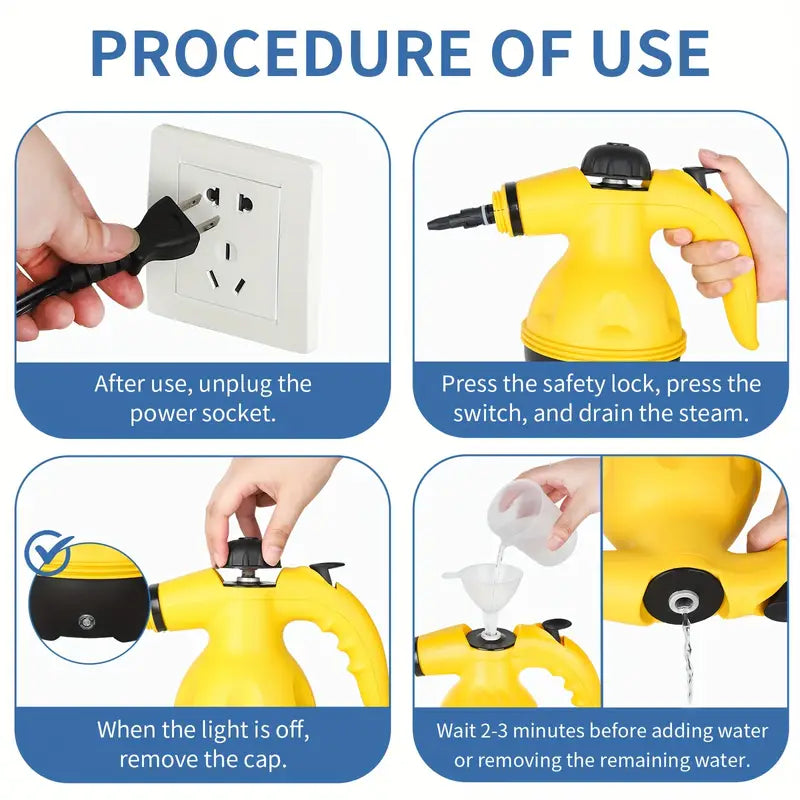 PROCEDURE OF USE

After use, unplug the power socket.

Press the safety lock, press the switch, and drain the steam.

When the light is off, remove the cap.

Wait 2-3 minutes before adding water or removing the remaining water.